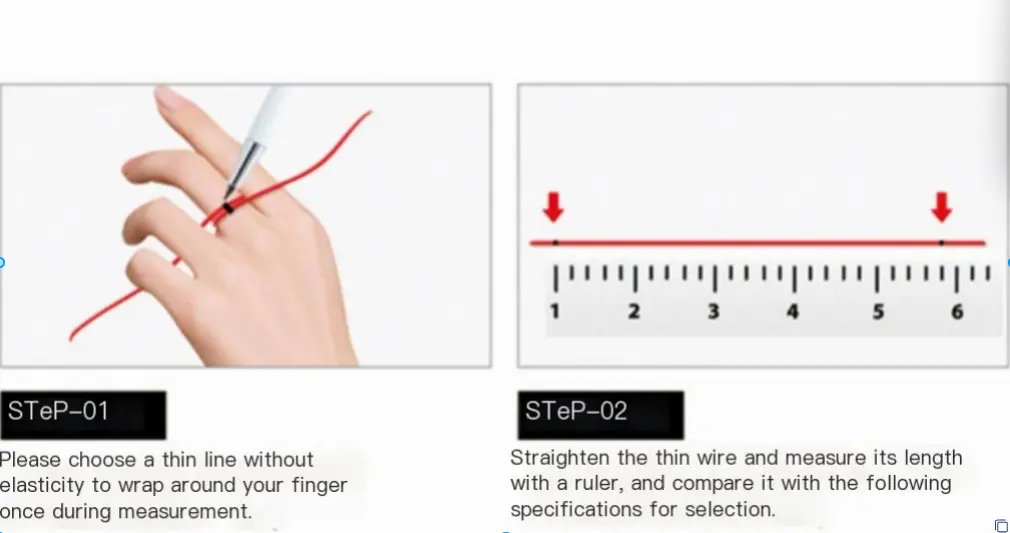 1 2 3 4 5 6

STeP-01

Please choose a thin line without elasticity to wrap around your finger once during measurement.

STeP-02

Straighten the thin wire and measure its length with a ruler, and compare it with the following specifications for selection.